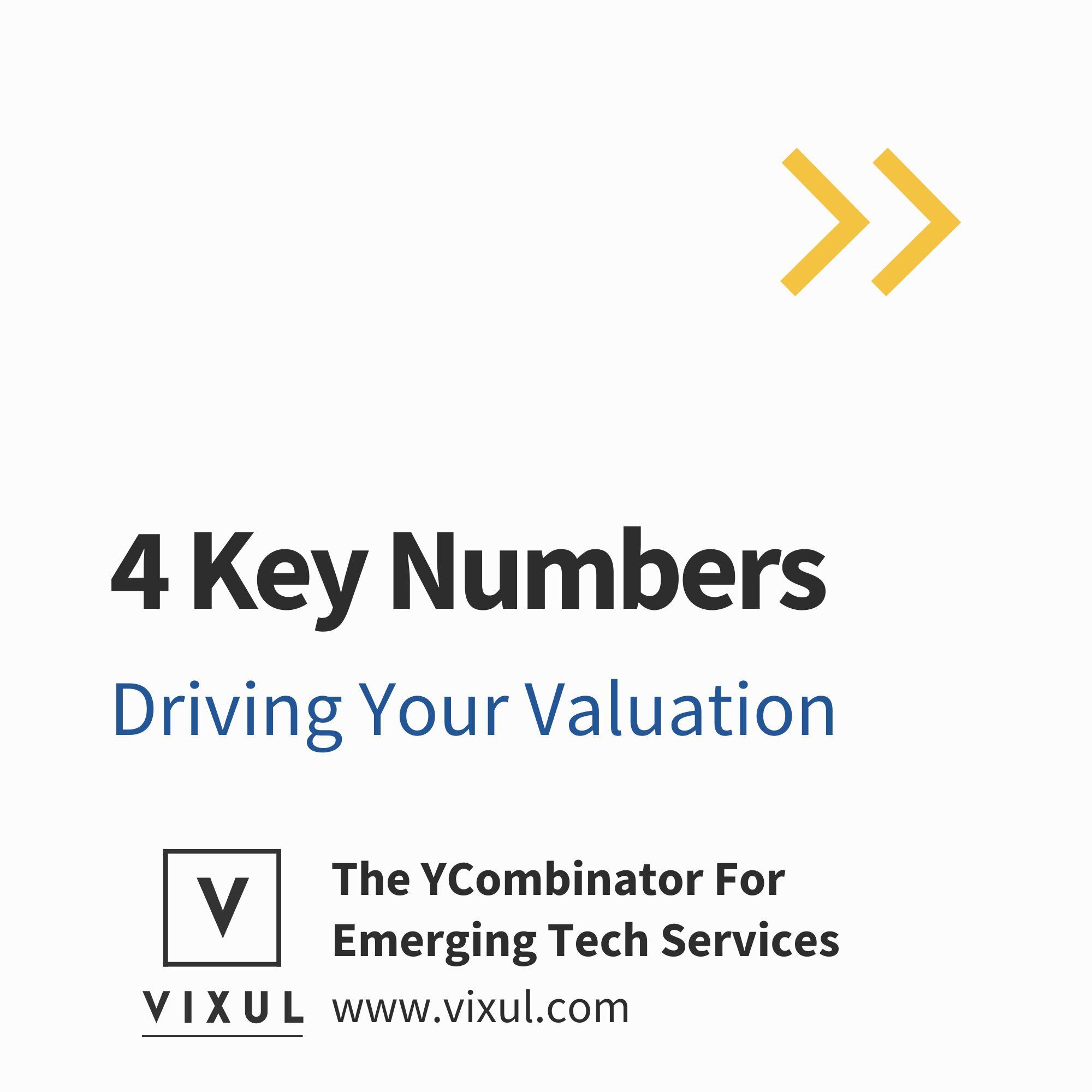 4 Key Numbers

Driving Your Valuation

V

VIXUL

The YCombinator For Emerging Tech Services

www.vixul.com